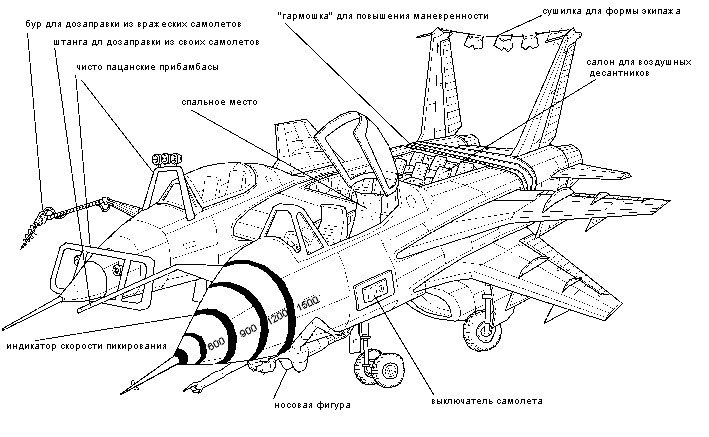 бур для дозаправки из вражеских самолетов
штанга дл дозаправки из своих самолетов
чисто пацанские прибамбасы
спальное место
"гармошка" для повышения маневренности
сушилка для формы экипажа
салон для воздушных десантников
индикатор скорости пикирования
600
900
1200
1500
носовая фигура
выключатель самолета